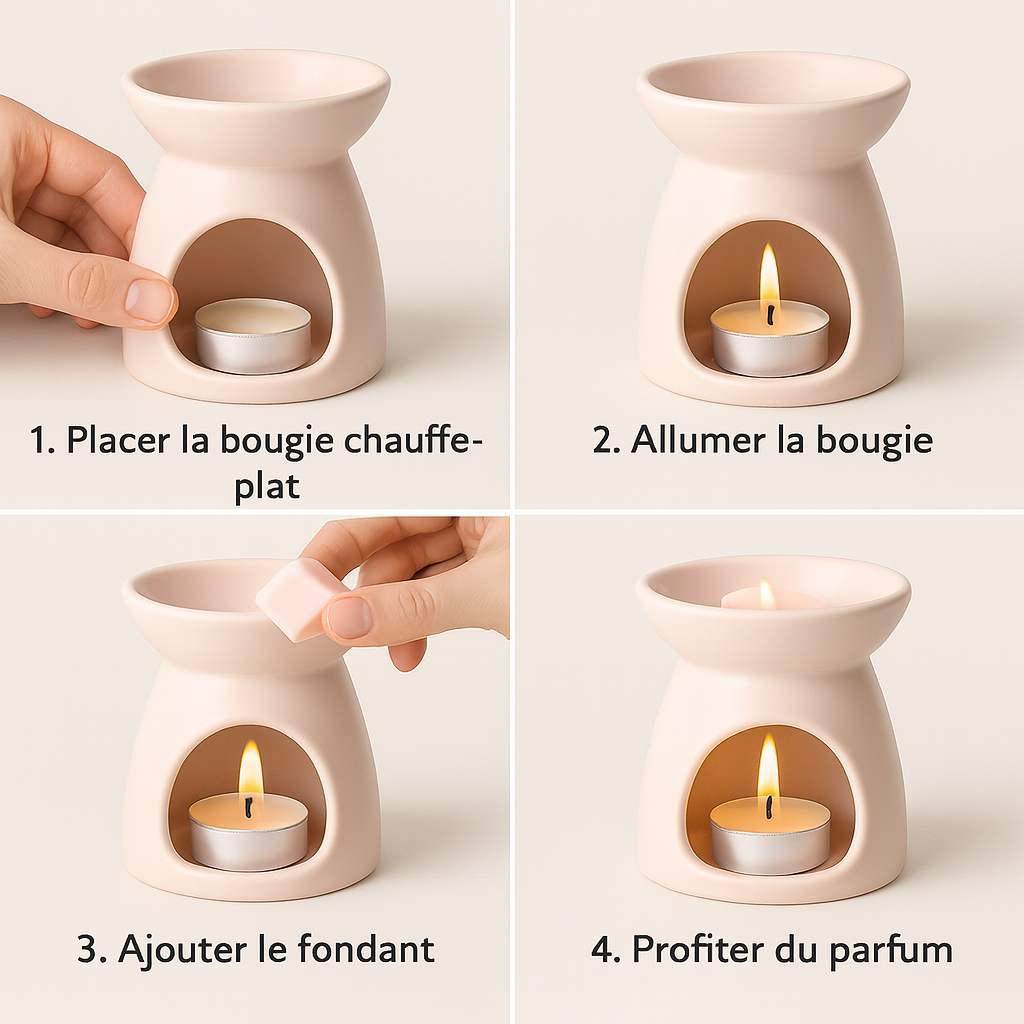 1. Placer la bougie chauffe-plat

2. Allumer la bougie

3. Ajouter le fondant

4. Profiter du parfum